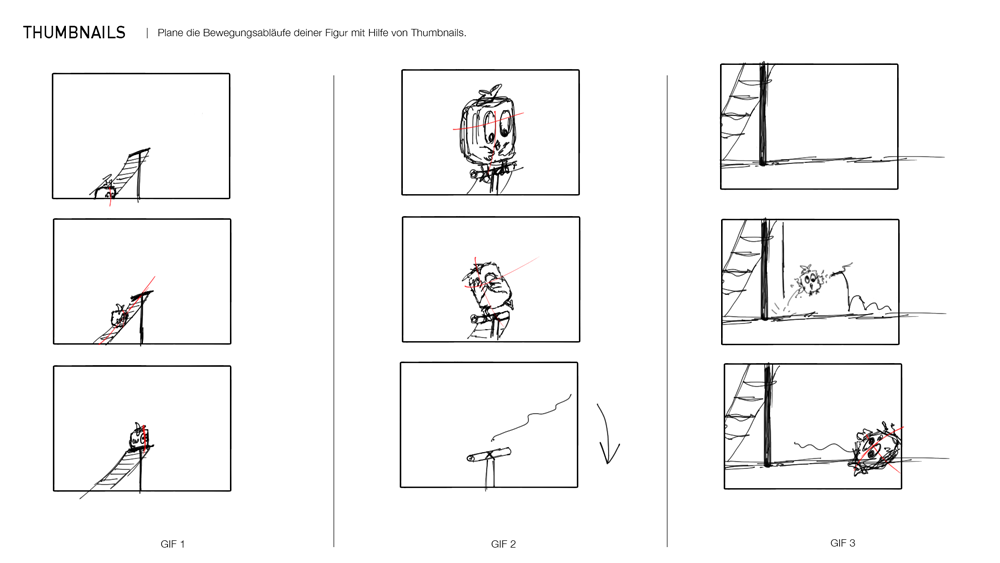 THUMBNAILS | Plane die Bewegungsabläufe deiner Figur mit Hilfe von Thumbnails.

GIF 1

GIF 2

GIF 3